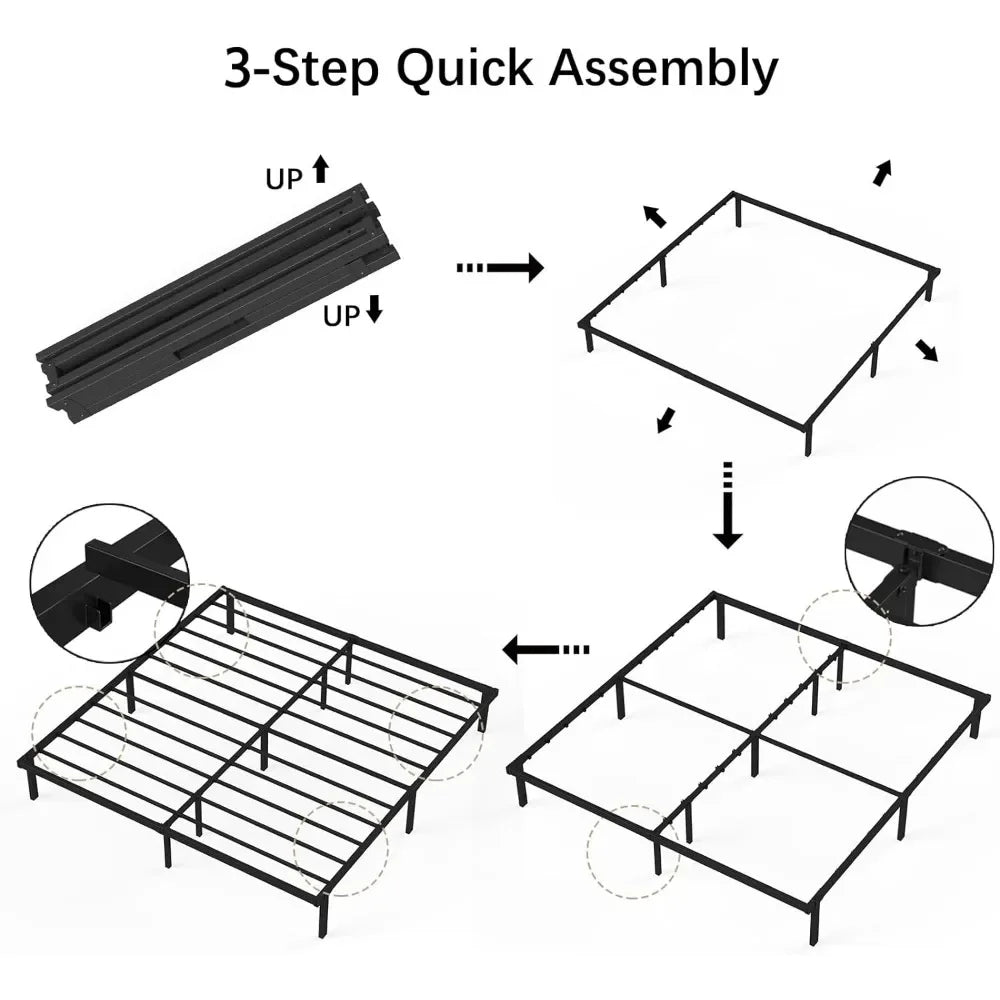 3-Step Quick Assembly

UP

UP