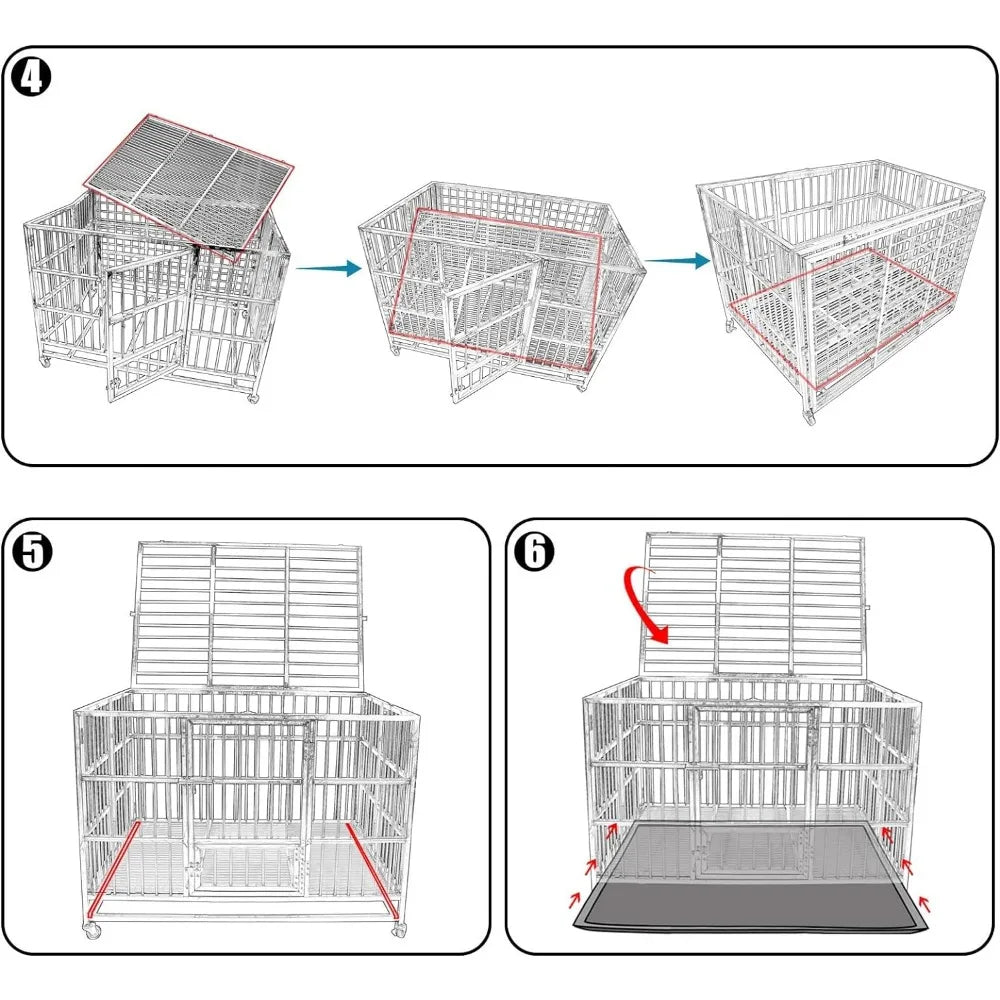 4

5

6