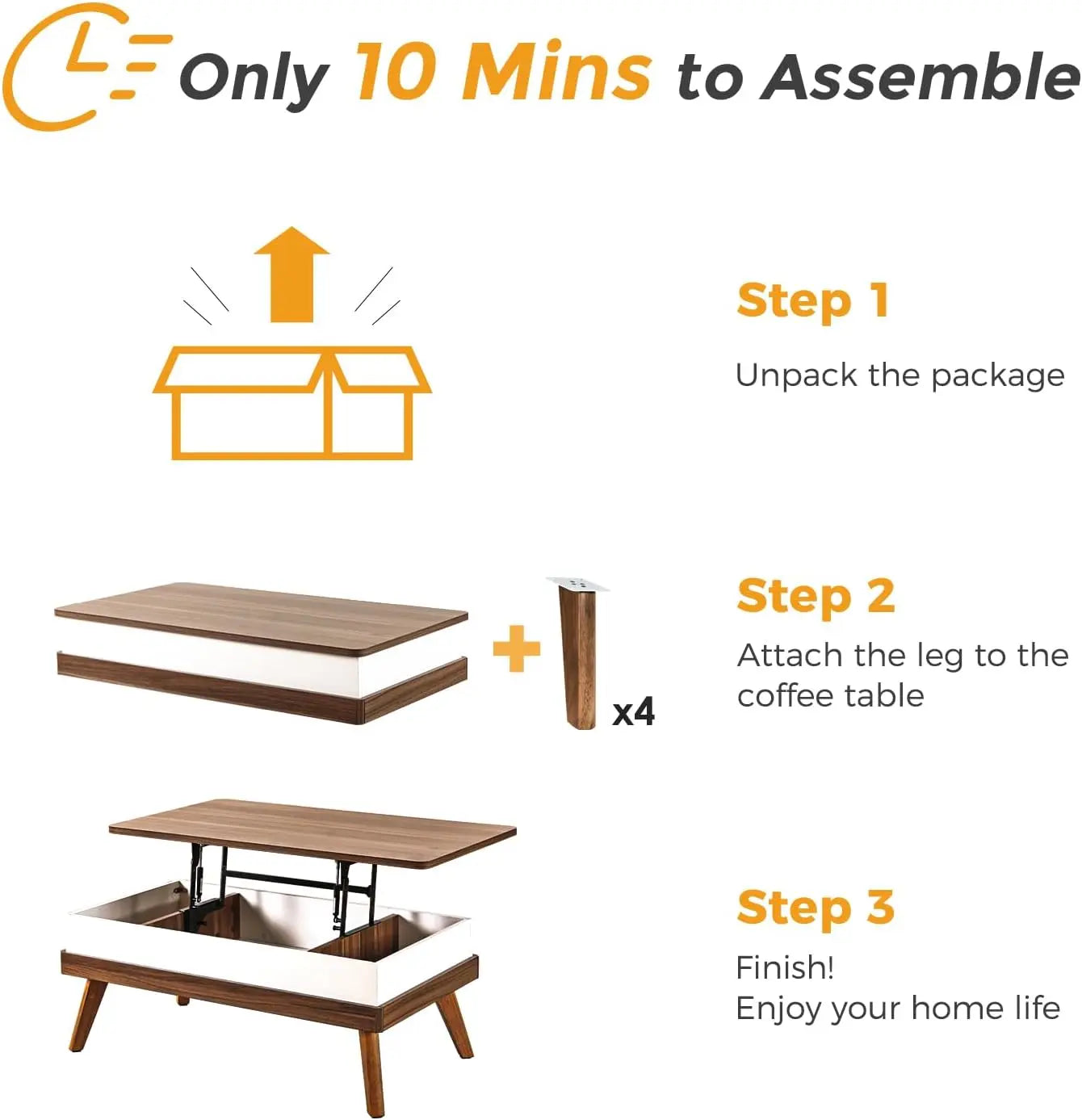 Only 10 Mins to Assemble

Step 1

Unpack the package

x4

Step 2

Attach the leg to the coffee table

Step 3

Finish!
Enjoy your home life