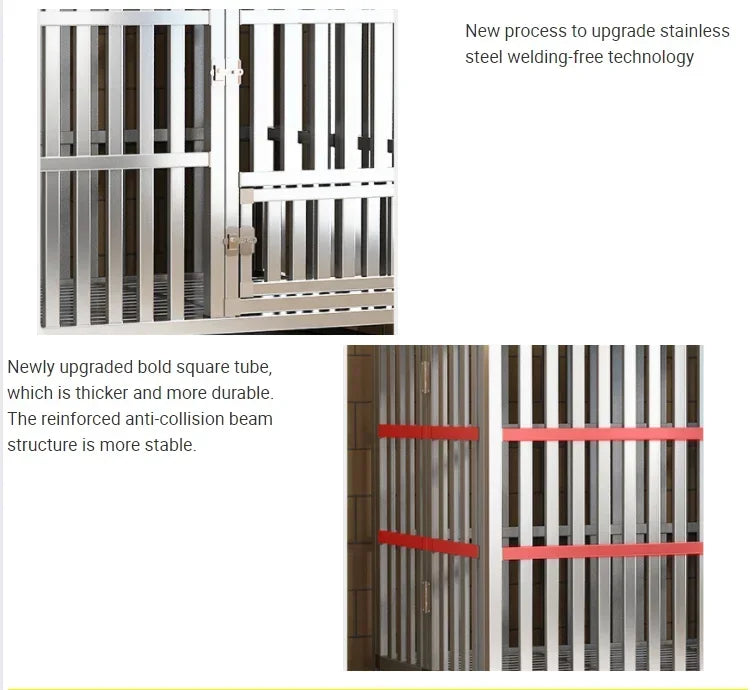 New process to upgrade stainless steel welding-free technology

Newly upgraded bold square tube, which is thicker and more durable. The reinforced anti-collision beam structure is more stable.