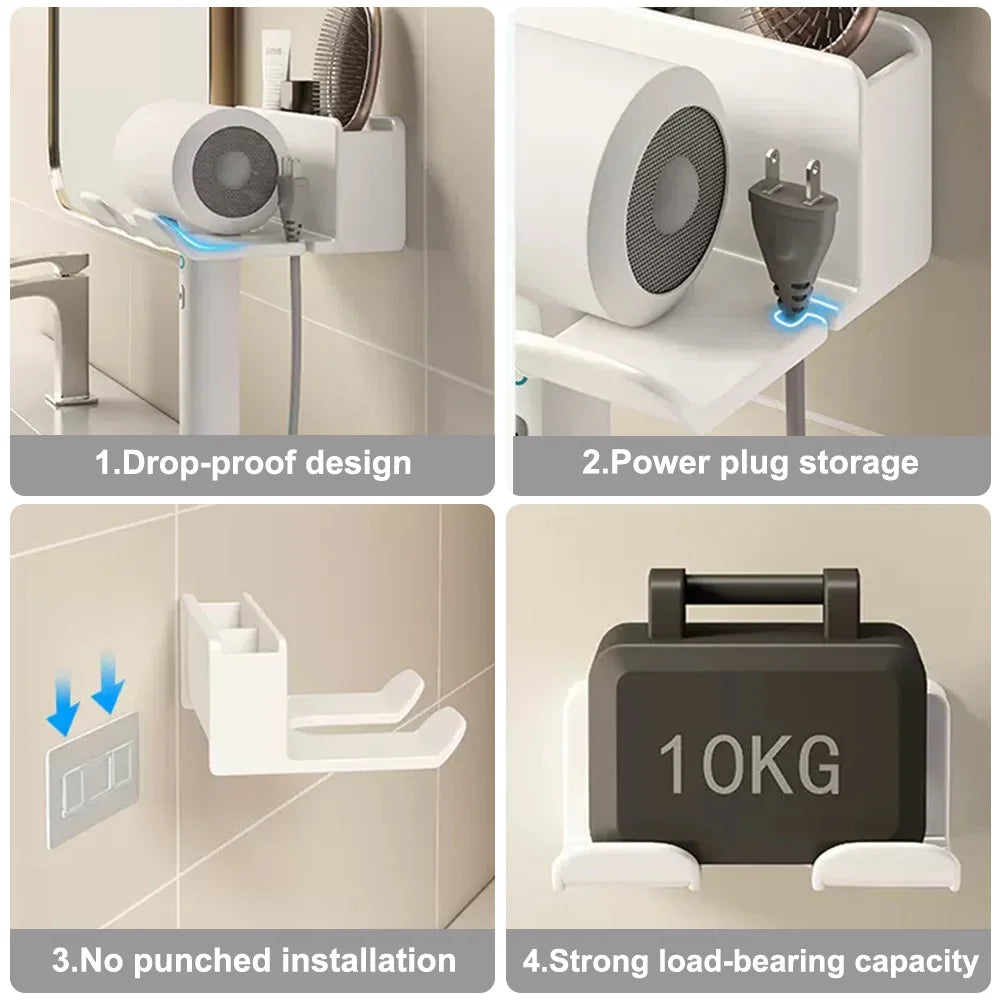 1.Drop-proof design

2.Power plug storage

3.No punched installation

10KG

4.Strong load-bearing capacity