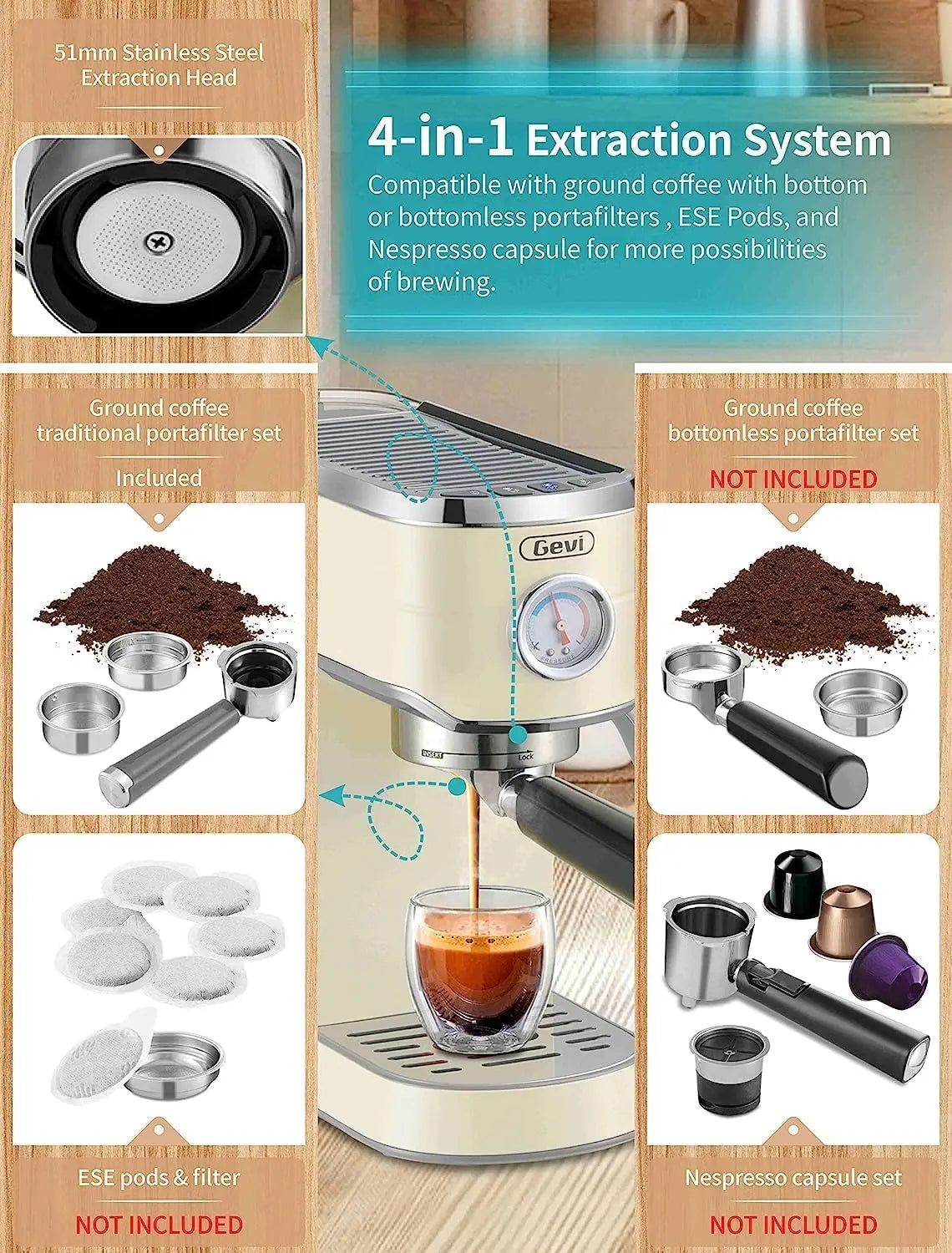 51mm Stainless Steel Extraction Head

4-in-1 Extraction System

Compatible with ground coffee with bottom or bottomless portafilters , ESE Pods, and Nespresso capsule for more possibilities of brewing.

Ground coffee traditional portafilter set

Included

Ground coffee bottomless portafilter set

NOT INCLUDED

Gevi

PRESSURE

INSERT

Lock

ESE pods & filter

NOT INCLUDED

Nespresso capsule set

NOT INCLUDED