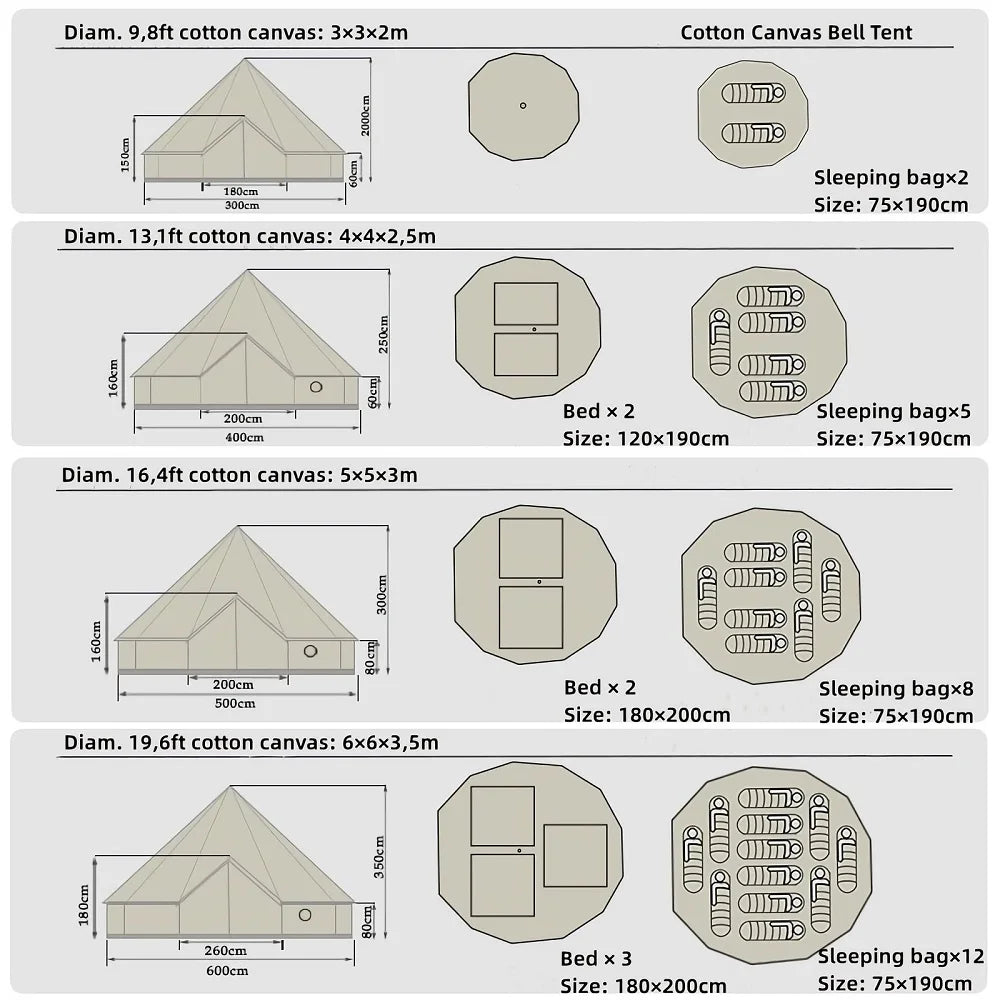 Diam. 9,8ft cotton canvas: 3×3×2m

Cotton Canvas Bell Tent

150cm
2000cm
60cm
180cm
300cm

Sleeping bag×2
Size: 75×190cm

Diam. 13,1ft cotton canvas: 4×4×2,5m

160cm
250cm
60cm
200cm
400cm

Bed × 2
Size: 120×190cm

Sleeping bag×5
Size: 75×190cm

Diam. 16,4ft cotton canvas: 5×5×3m

160cm
300cm
80cm
200cm
500cm

Bed × 2
Size: 180×200cm

Sleeping bag×8
Size: 75×190cm

Diam. 19,6ft cotton canvas: 6×6×3,5m

180cm
350cm
80cm
260cm
600cm

Bed × 3
Size: 180×200cm

Sleeping bag×12
Size: 75×190cm