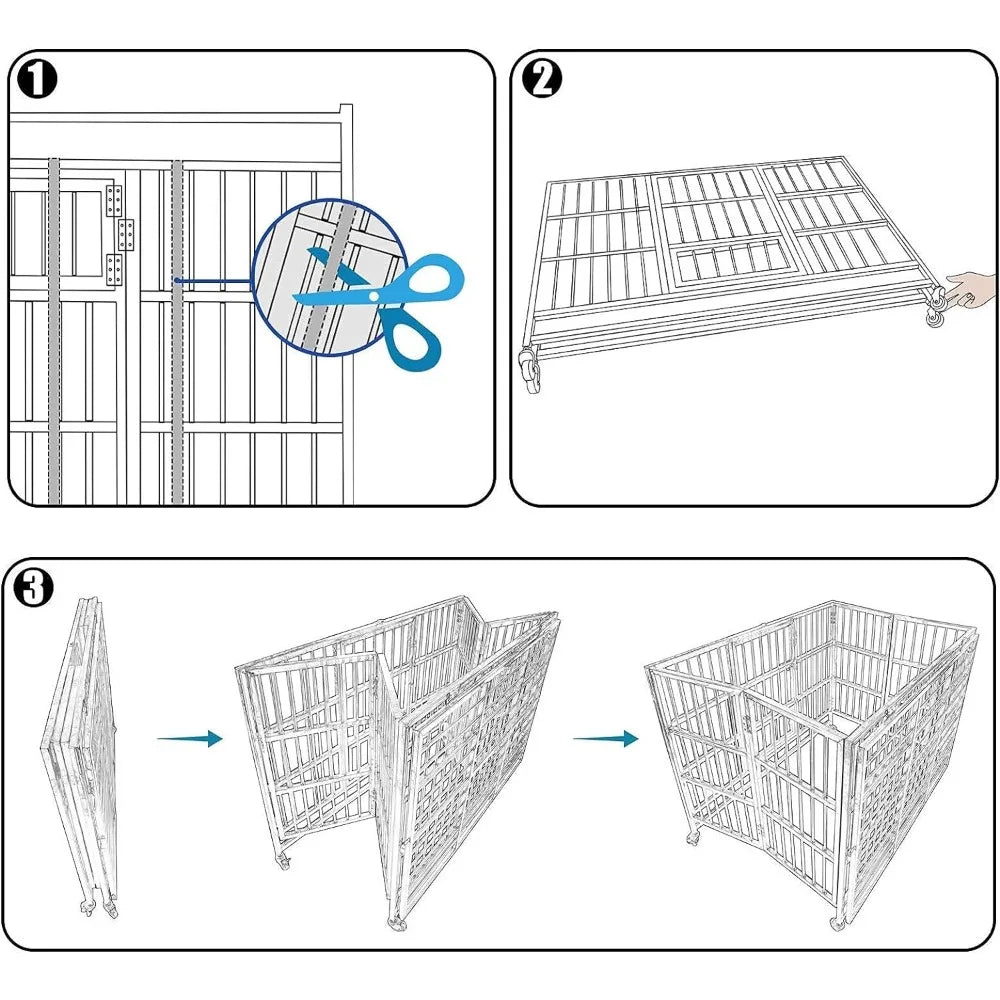 1

2

3