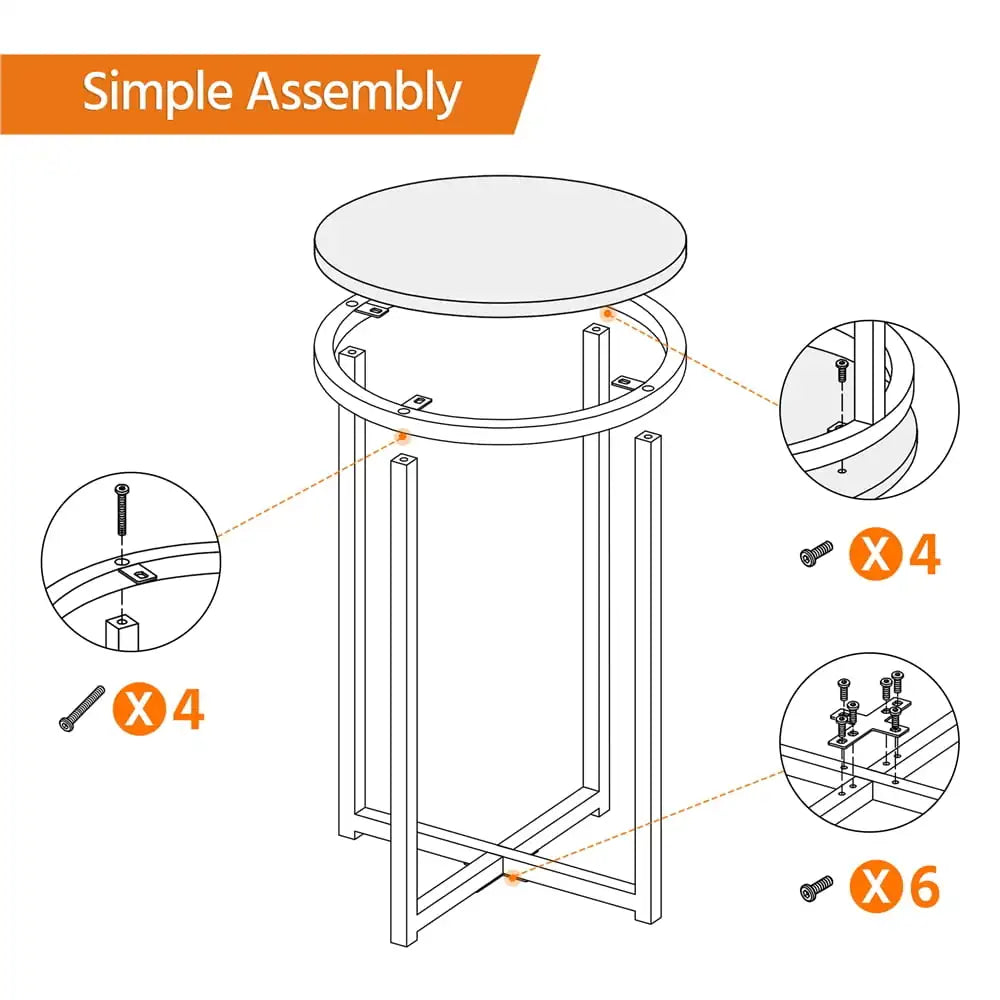 Simple Assembly

X4

X4

X6