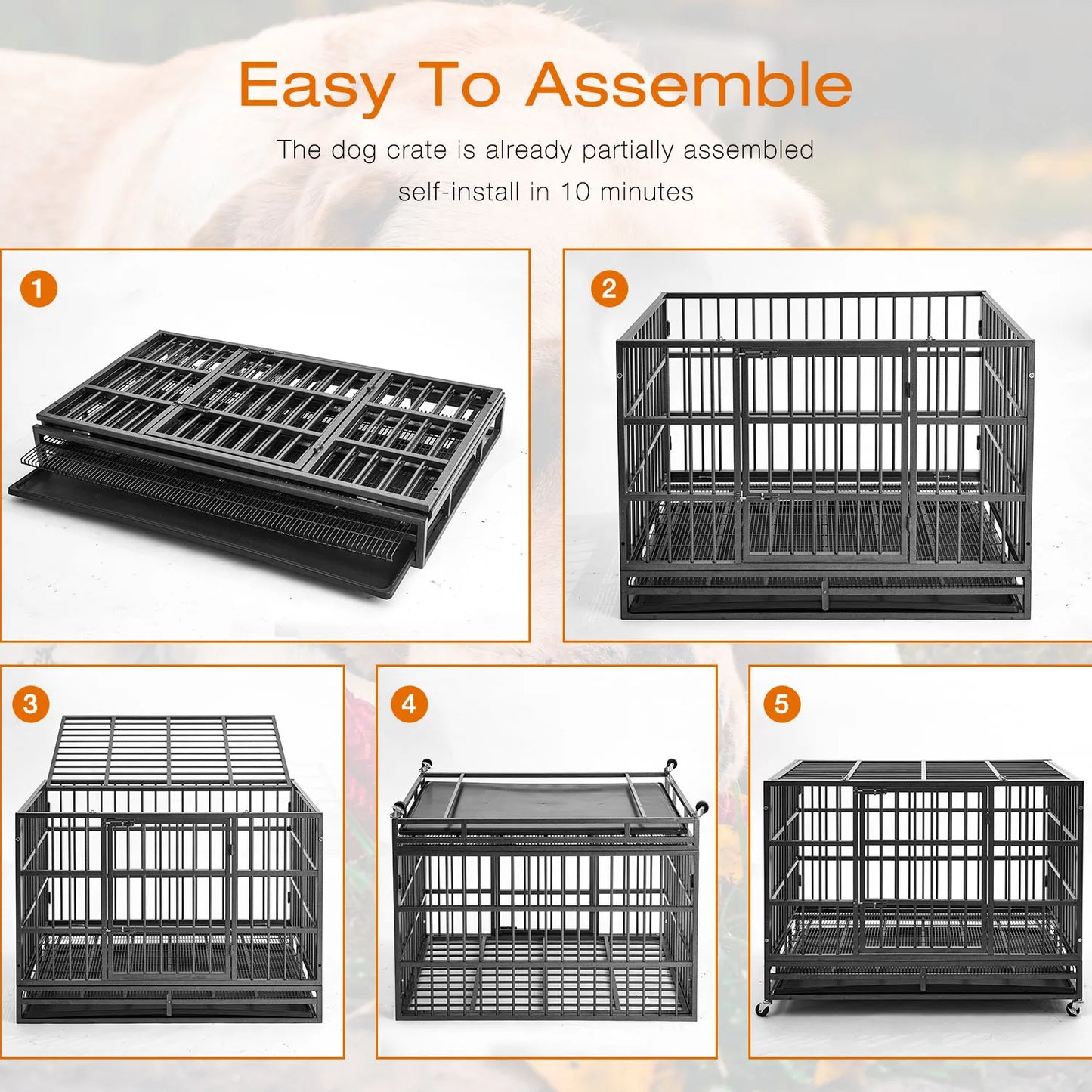 Easy To Assemble

The dog crate is already partially assembled
self-install in 10 minutes

1

2

3

4

5