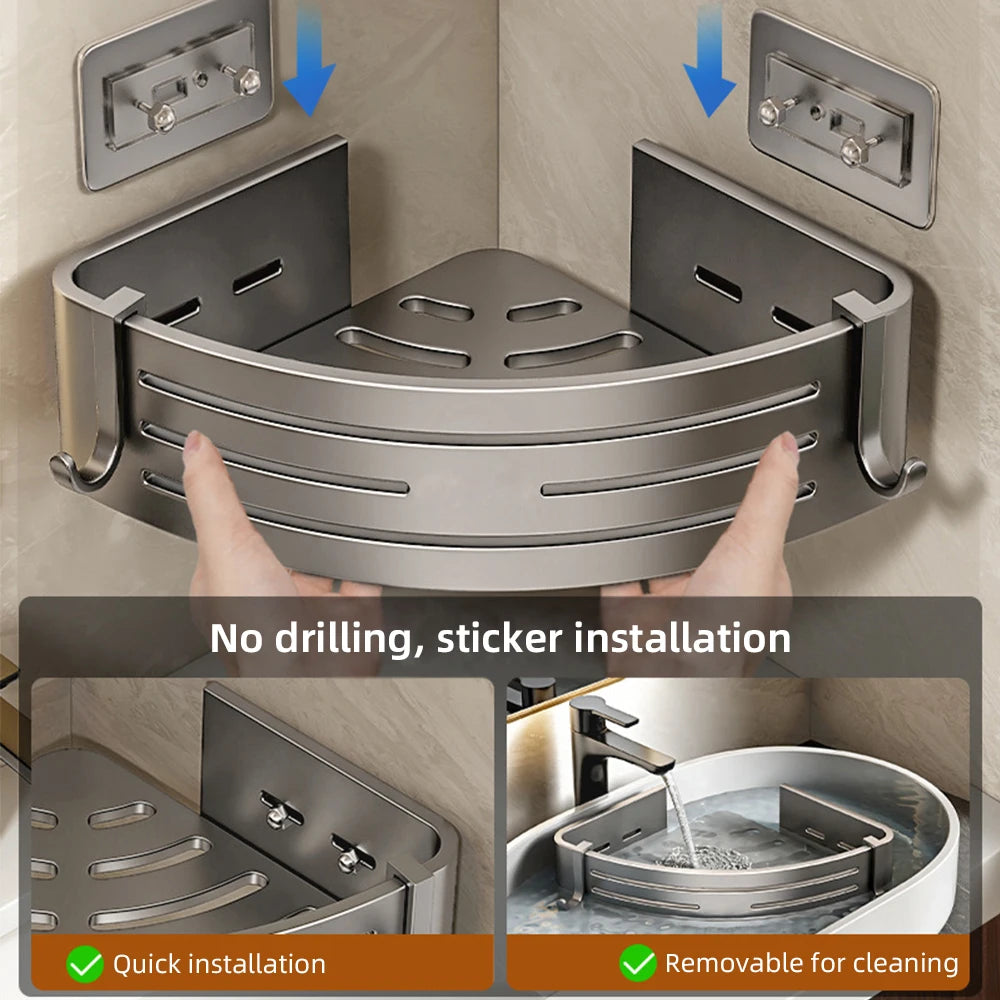 No drilling, sticker installation

Quick installation

Removable for cleaning