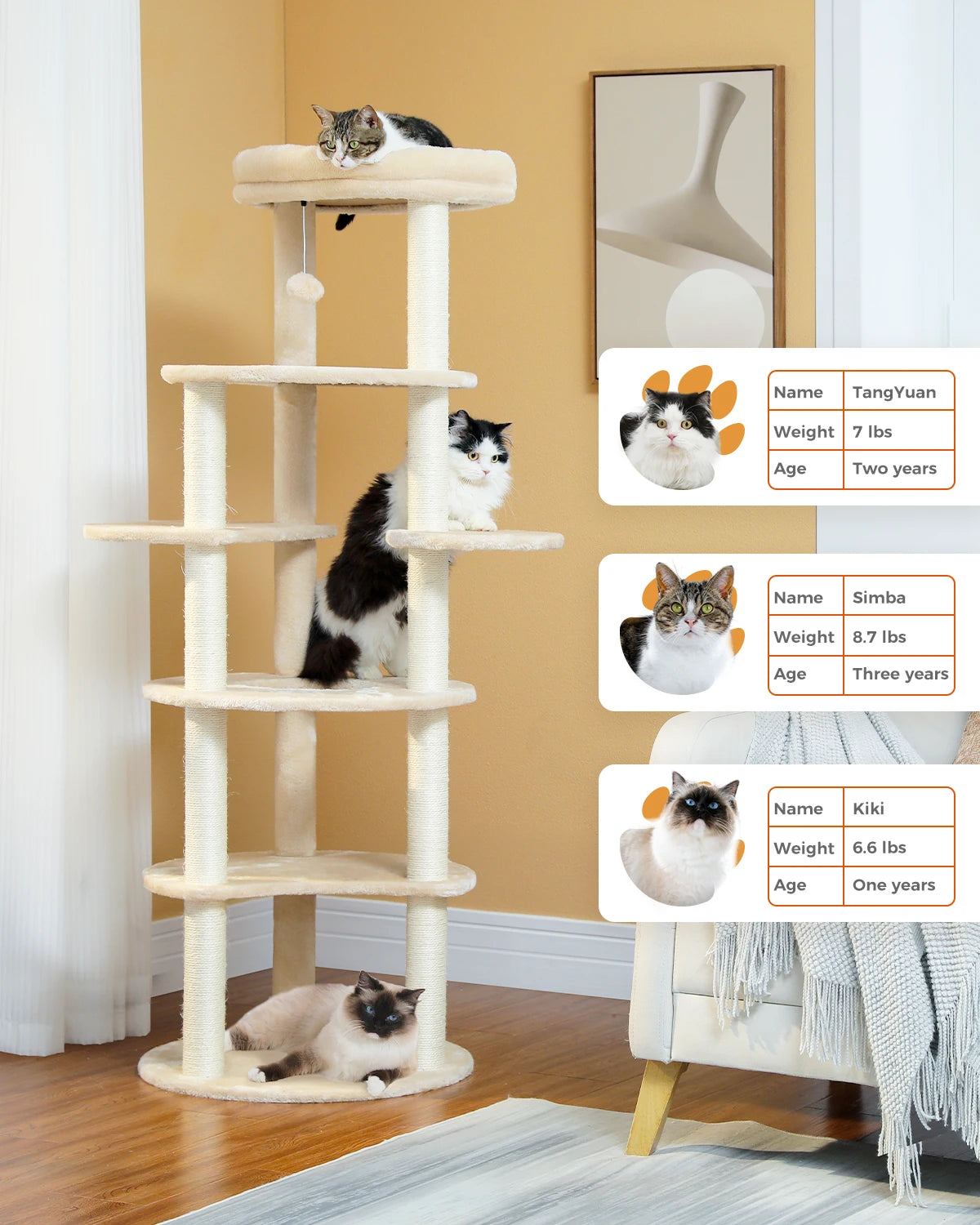 | Name | TangYuan |
|---|---|
| Weight | 7 lbs |
| Age | Two years |

| Name | Simba |
|---|---|
| Weight | 8.7 lbs |
| Age | Three years |

| Name | Kiki |
|---|---|
| Weight | 6.6 lbs |
| Age | One years |