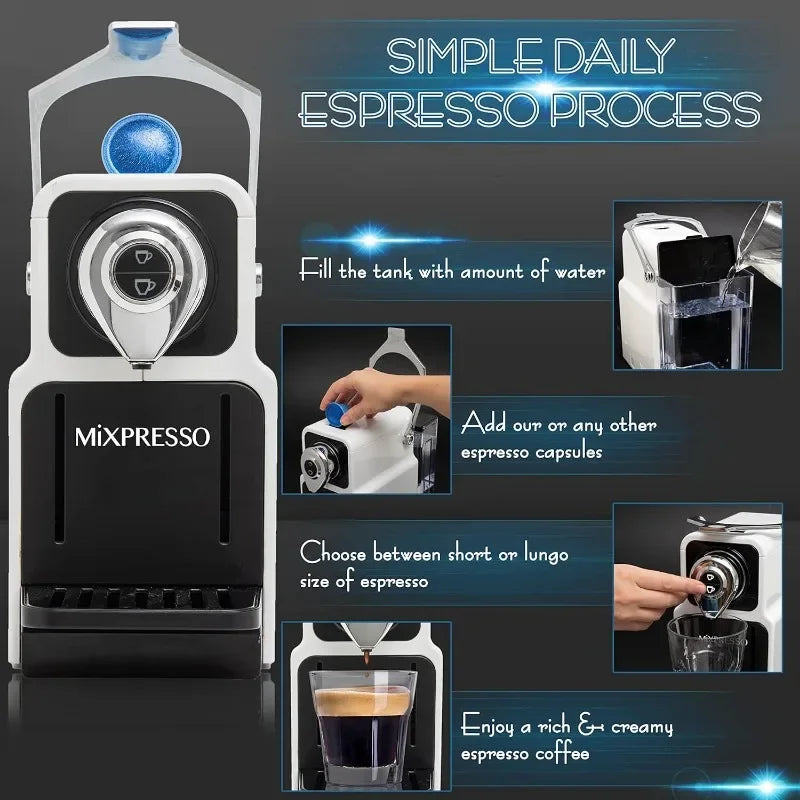 SIMPLE DAILY ESPRESSO PROCESS

MiXPRESSO

Fill the tank with amount of water

Add our or any other espresso capsules

Choose between short or lungo size of espresso

Enjoy a rich & creamy espresso coffee