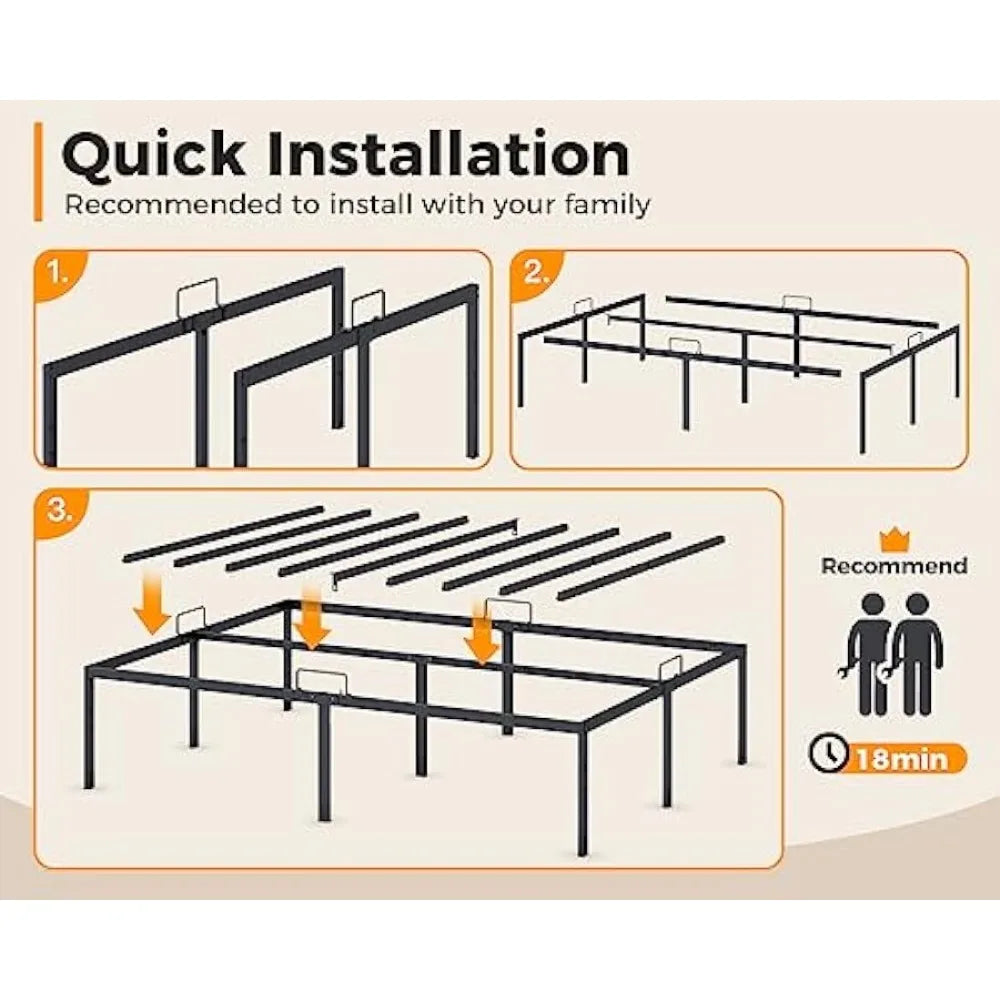 Quick Installation
Recommended to install with your family

1.

2.

3.

Recommend

18min