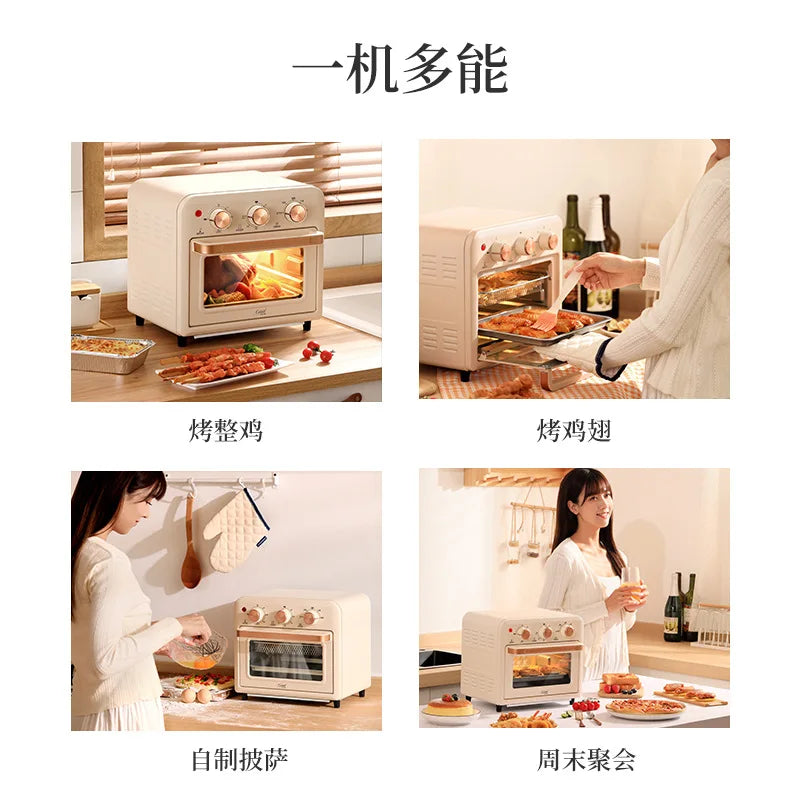 一机多能

烤整鸡

烤鸡翅

自制披萨

周末聚会