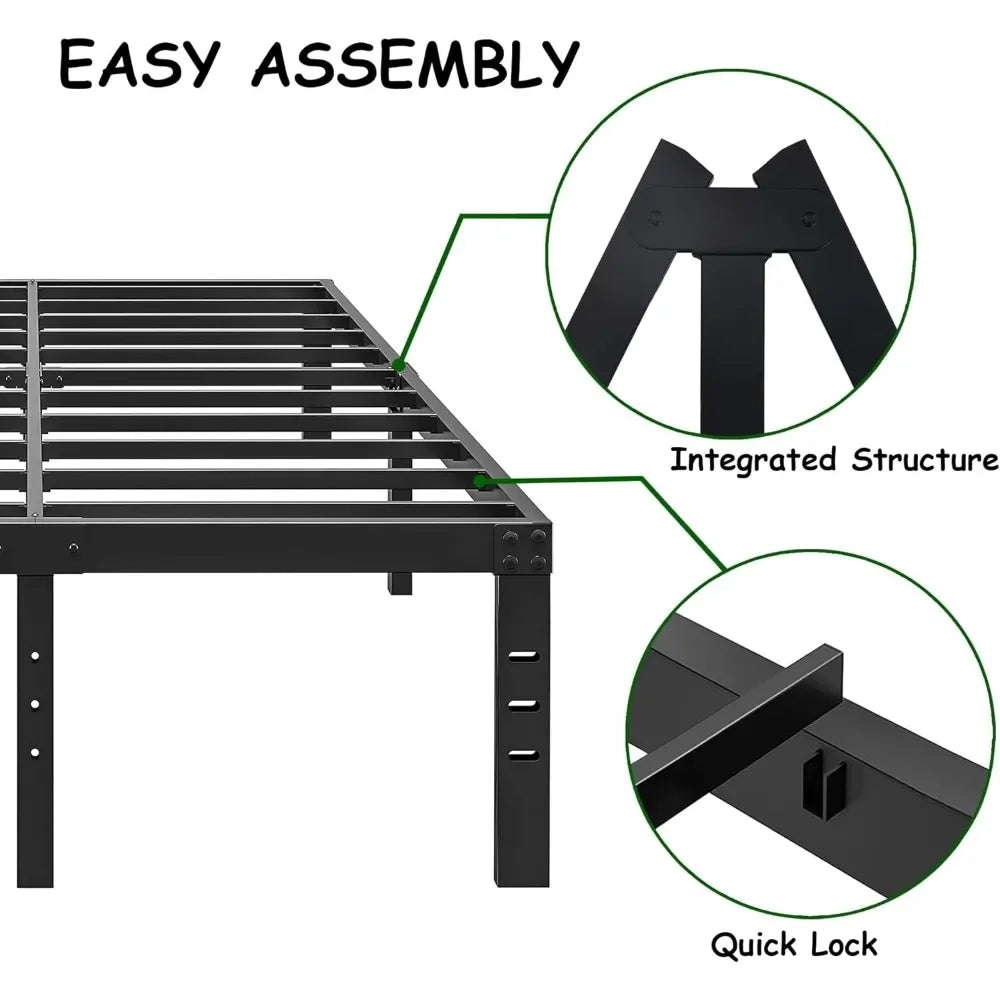 EASY ASSEMBLY

Integrated Structure

Quick Lock